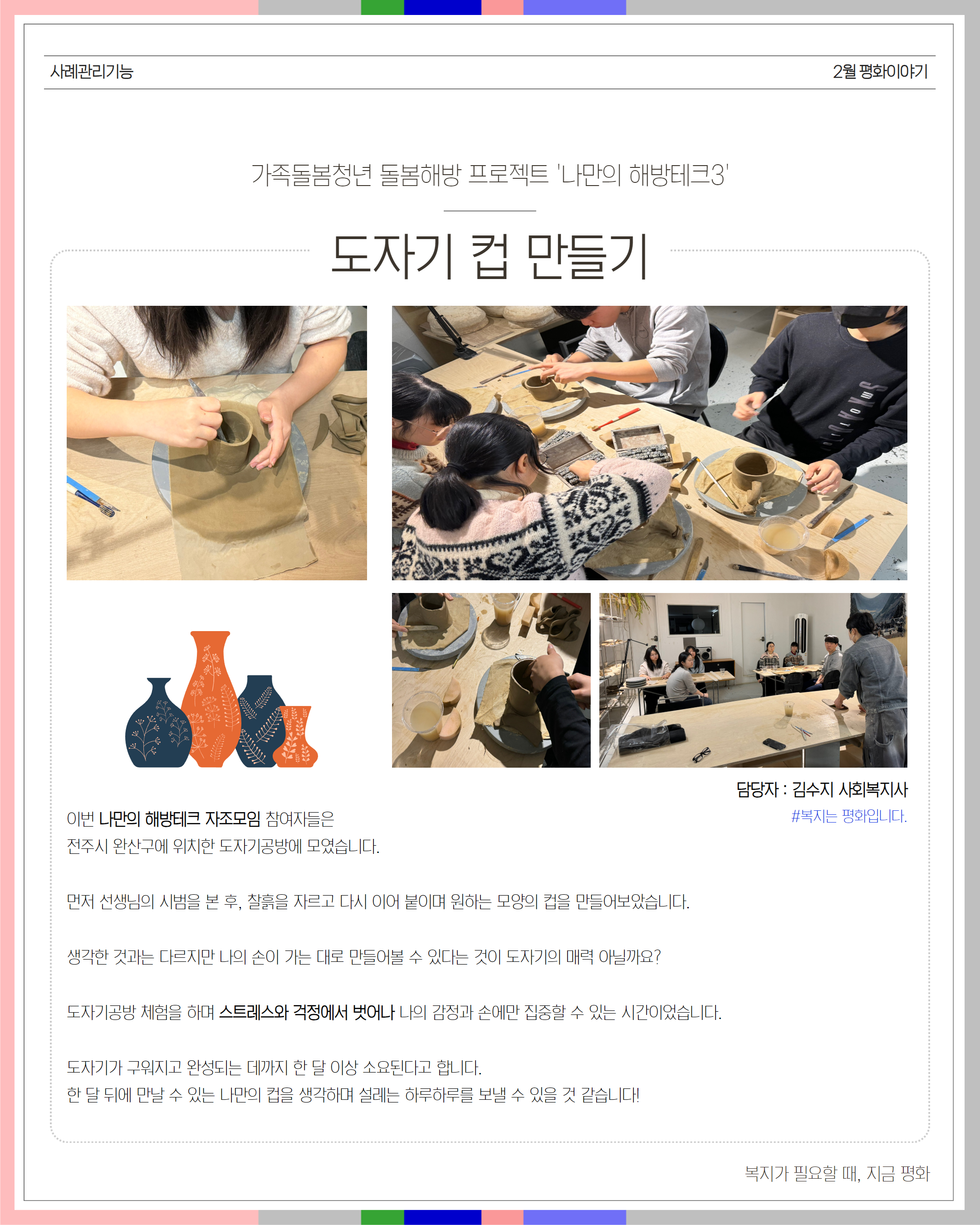 사례관리기능

2월 평화이야기

가족돌봄청년 돌봄해방 프로젝트 '나만의 해방테크3'

도자기 컵 만들기

담당자 : 김수지 사회복지사
#복지는 평화입니다.

이번 나만의 해방테크 자조모임 참여자들은
전주시 완산구에 위치한 도자기공방에 모였습니다.

먼저 선생님의 시범을 본 후, 찰흙을 자르고 다시 이어 붙이며 원하는 모양의 컵을 만들어보았습니다.

생각한 것과는 다르지만 나의 손이 가는 대로 만들어볼 수 있다는 것이 도자기의 매력 아닐까요?

도자기공방 체험을 하며 스트레스와 걱정에서 벗어나 나의 감정과 손에만 집중할 수 있는 시간이었습니다.

도자기가 구워지고 완성되는 데까지 한 달 이상 소요된다고 합니다.
한 달 뒤에 만날 수 있는 나만의 컵을 생각하며 설레는 하루하루를 보낼 수 있을 것 같습니다!

복지가 필요할 때, 지금 평화